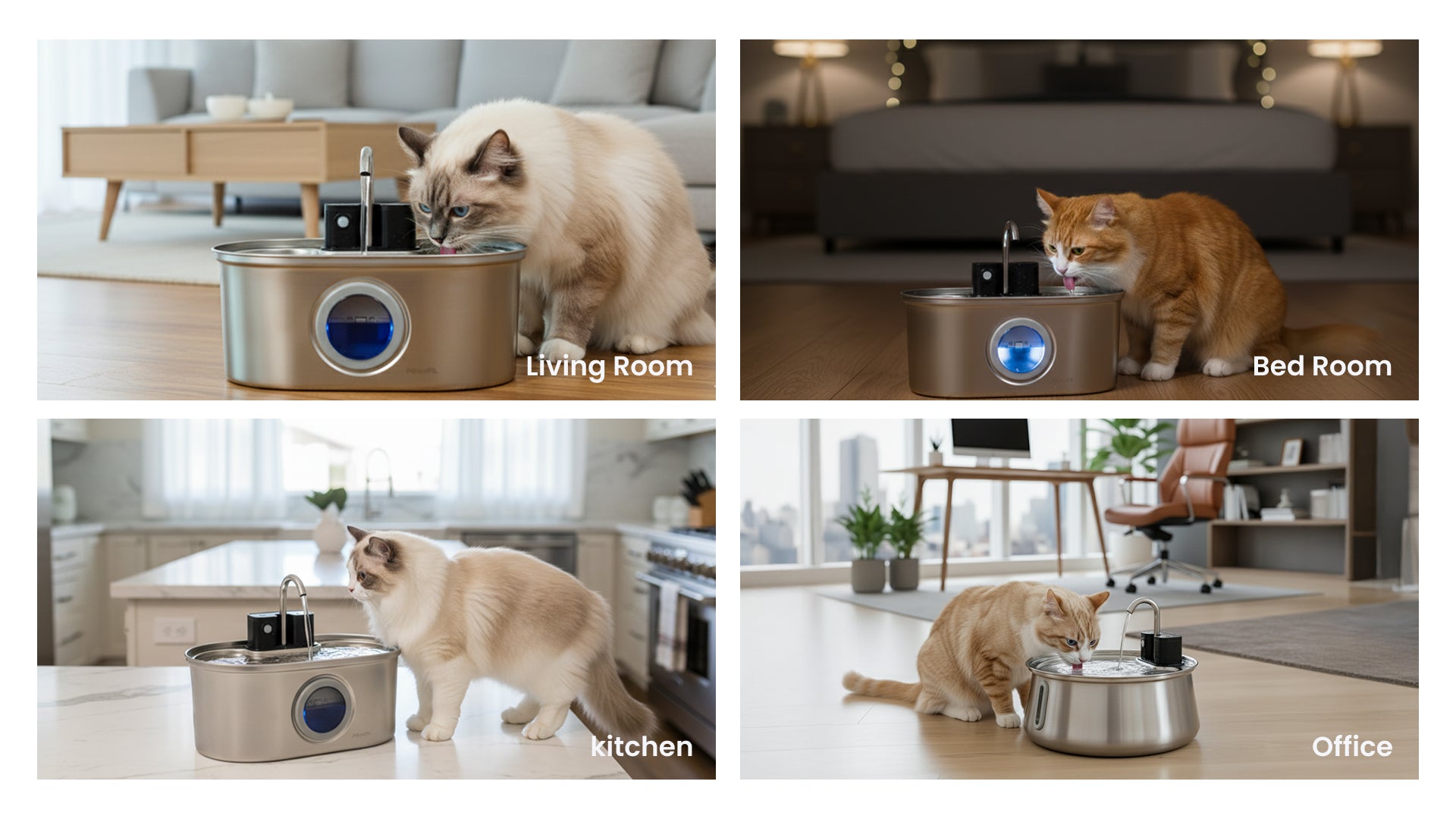 Living Room

Bed Room

kitchen

Office