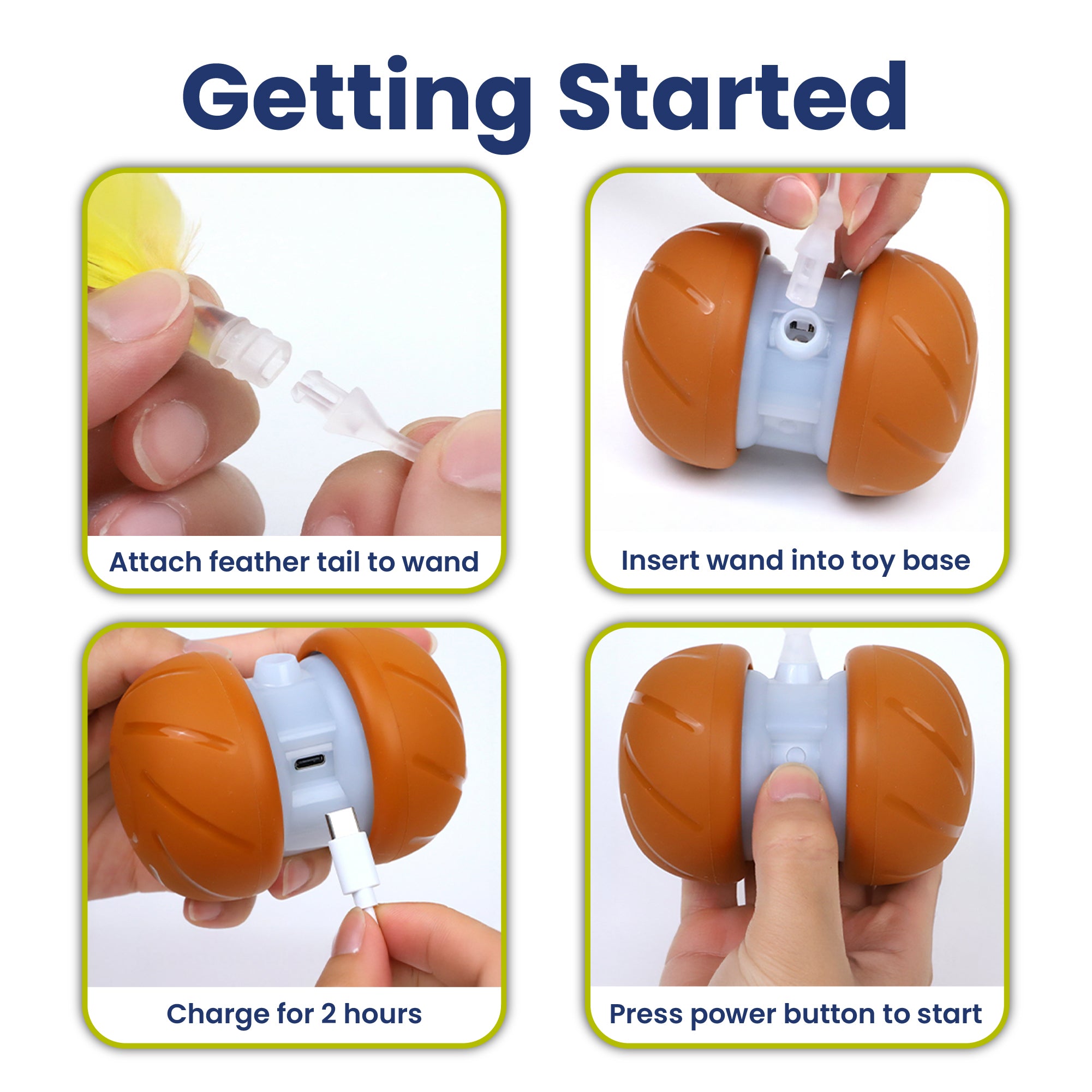 Getting Started

Attach feather tail to wand

Insert wand into toy base

Charge for 2 hours

Press power button to start