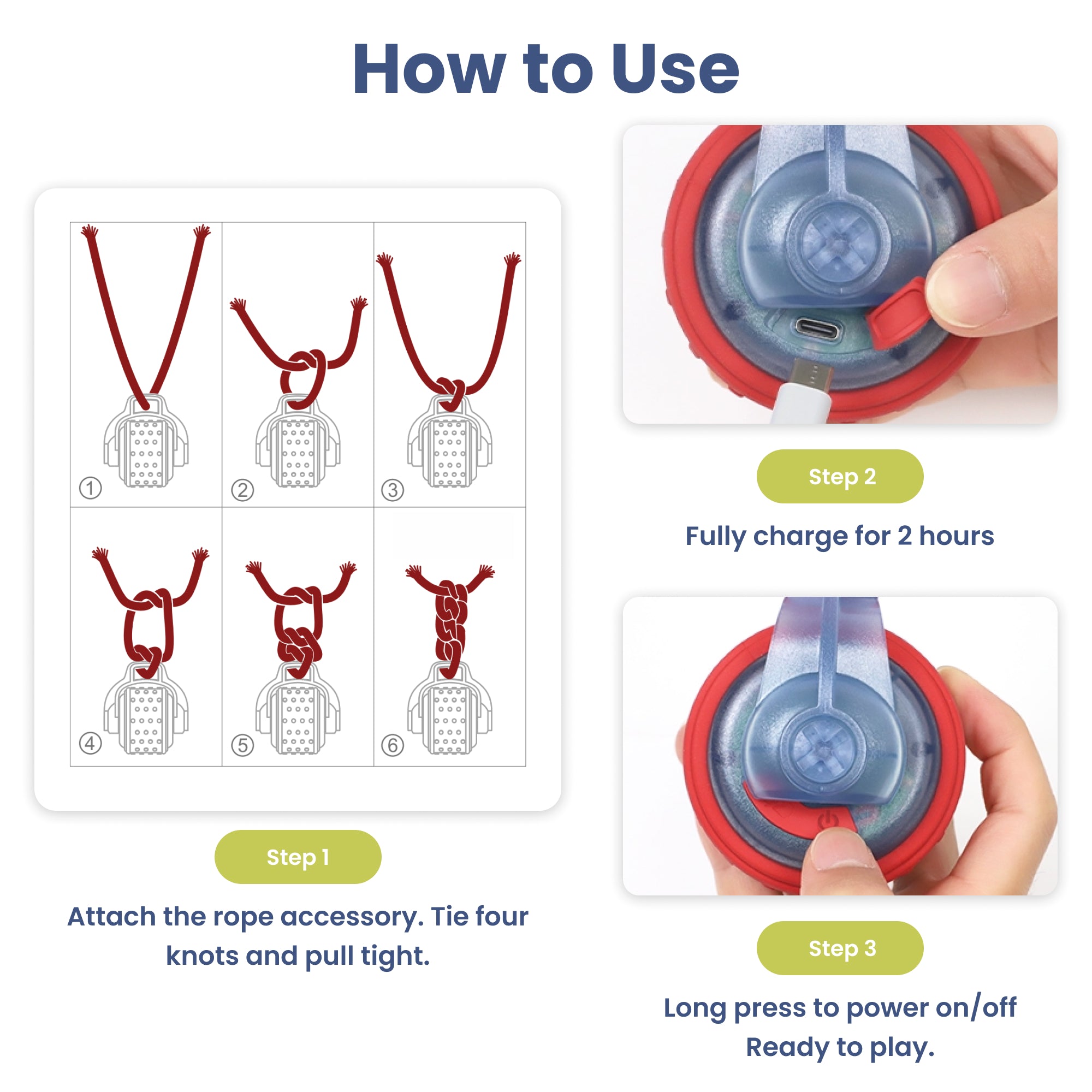 How to Use

①
②
③
④
⑤
⑥

Step 1

Attach the rope accessory. Tie four knots and pull tight.

Step 2

Fully charge for 2 hours

Step 3

Long press to power on/off
Ready to play.