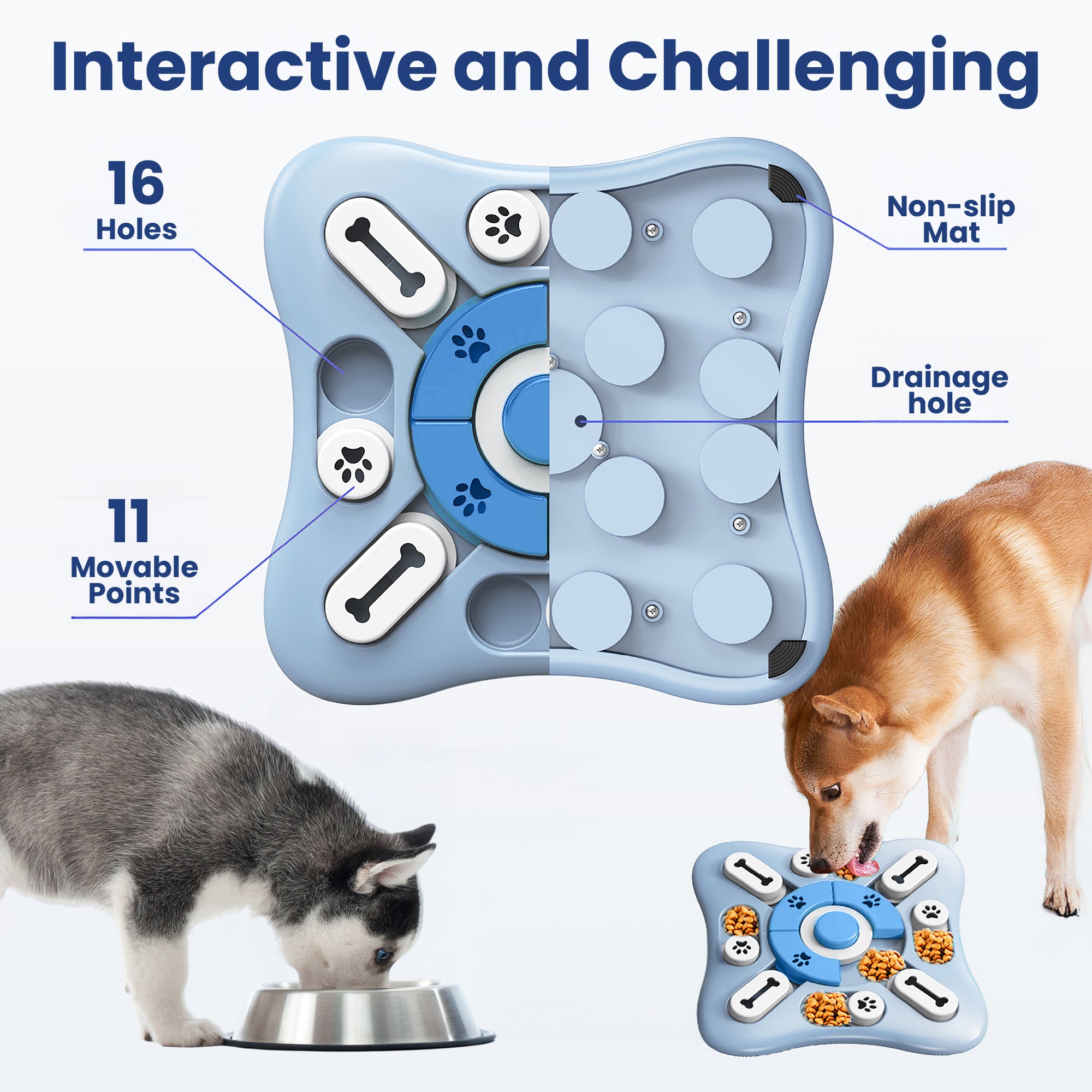 Interactive and Challenging

16
Holes

11
Movable
Points

Non-slip
Mat

Drainage
hole