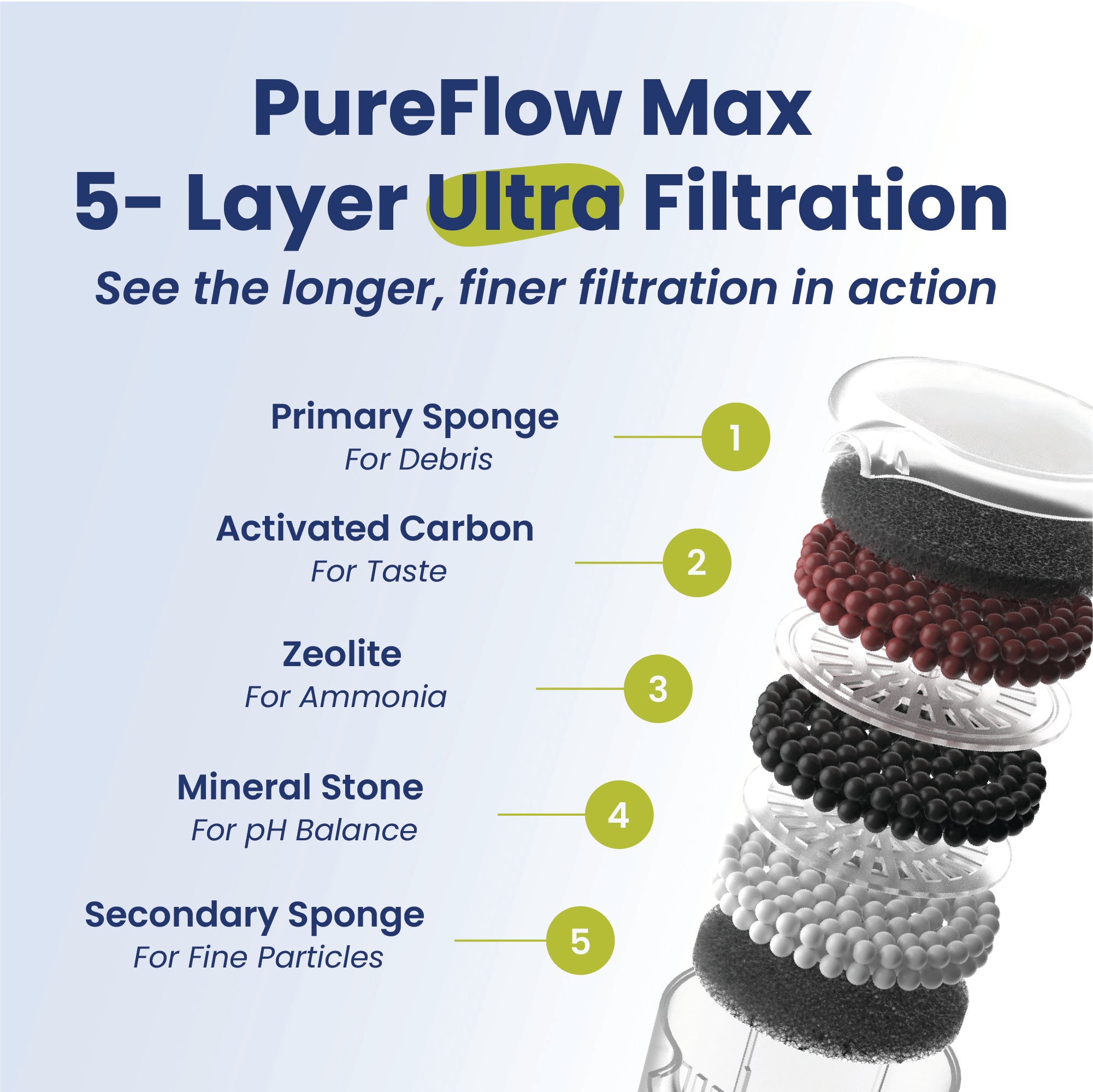 PureFlow Max
5- Layer Ultra Filtration
See the longer, finer filtration in action

Primary Sponge
For Debris
1

Activated Carbon
For Taste
2

Zeolite
For Ammonia
3

Mineral Stone
For pH Balance
4

Secondary Sponge
For Fine Particles
5