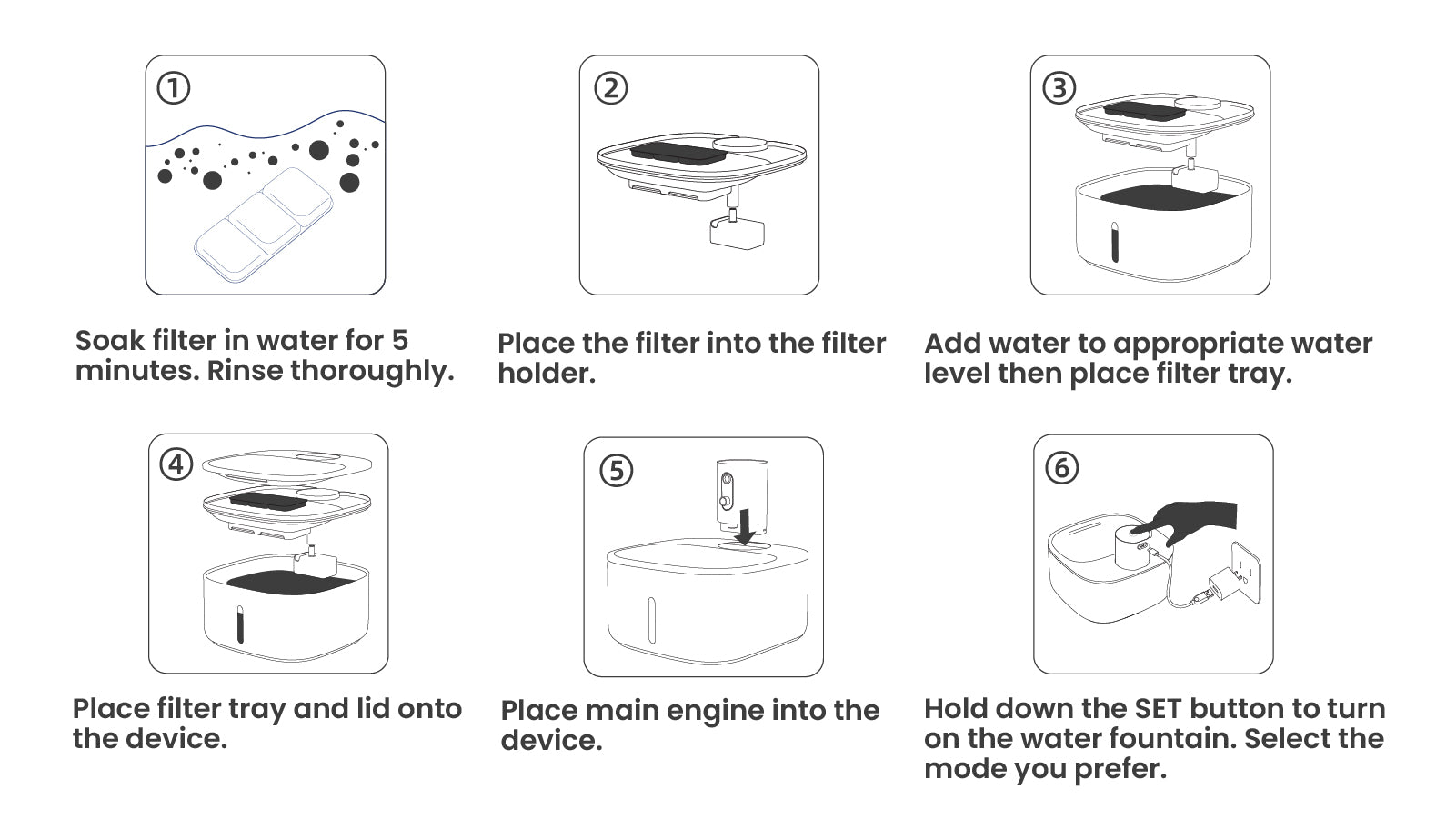 ①

Soak filter in water for 5 minutes. Rinse thoroughly.

②

Place the filter into the filter holder.

③

Add water to appropriate water level then place filter tray.

④

Place filter tray and lid onto the device.

⑤

Place main engine into the device.

⑥

Hold down the SET button to turn on the water fountain. Select the mode you prefer.