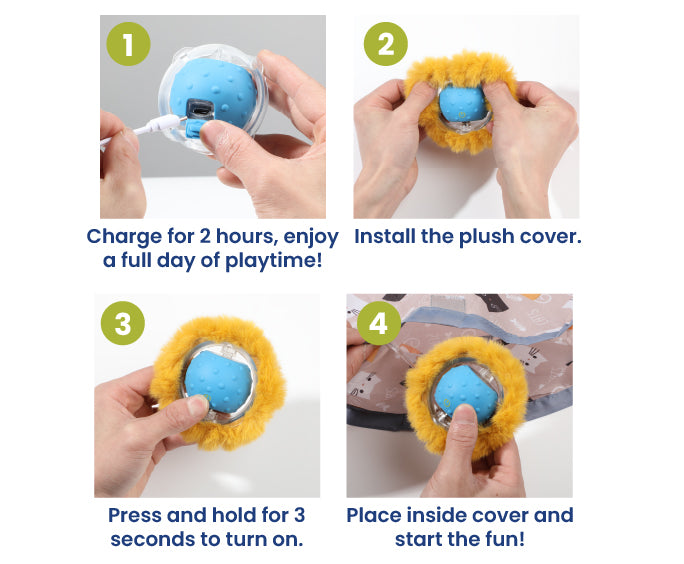 1

Charge for 2 hours, enjoy a full day of playtime!

2

Install the plush cover.

3

Press and hold for 3 seconds to turn on.

4

Place inside cover and start the fun!