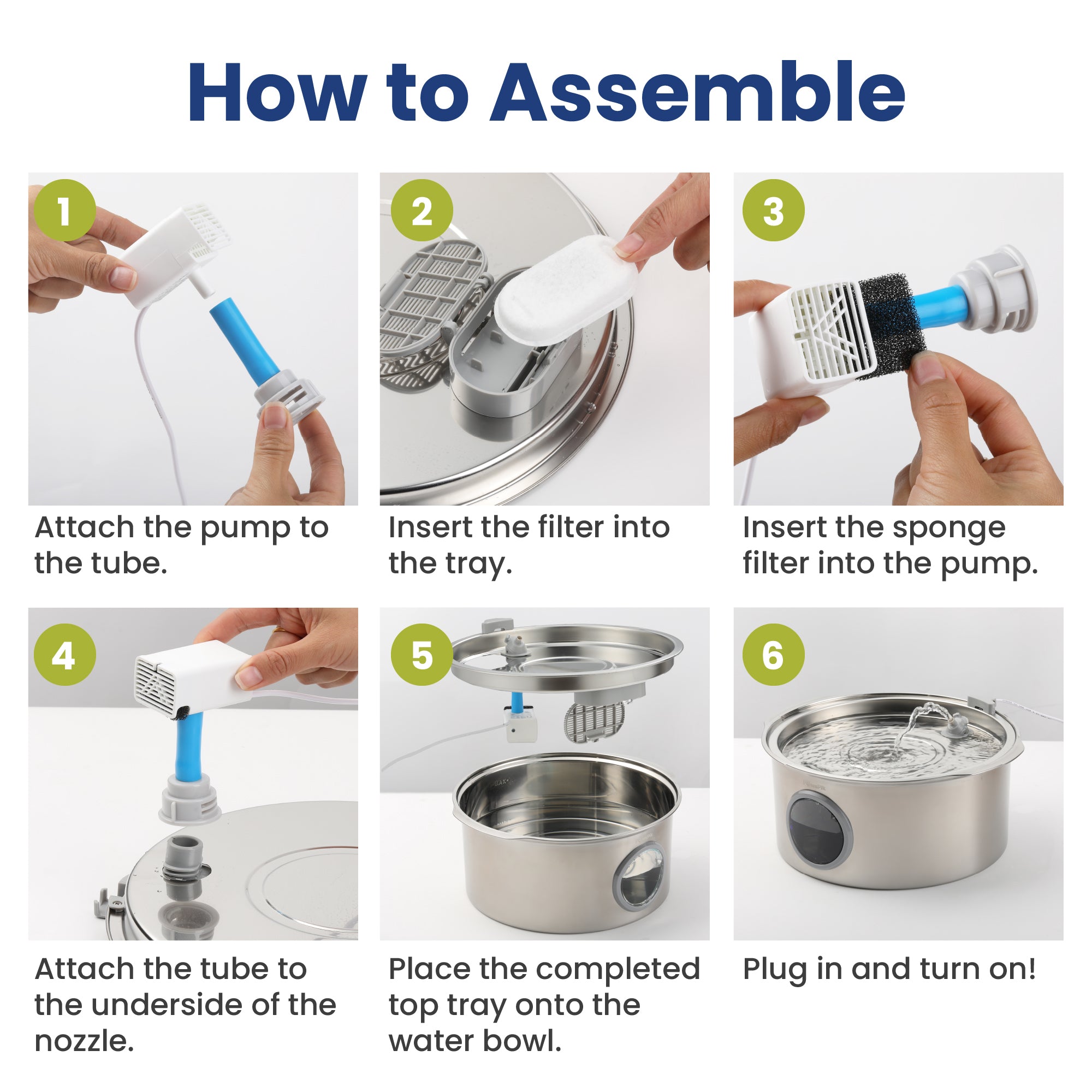 How to Assemble

1

Attach the pump to the tube.

2

Insert the filter into the tray.

3

Insert the sponge filter into the pump.

4

Attach the tube to the underside of the nozzle.

5

Place the completed top tray onto the water bowl.

6

Plug in and turn on!