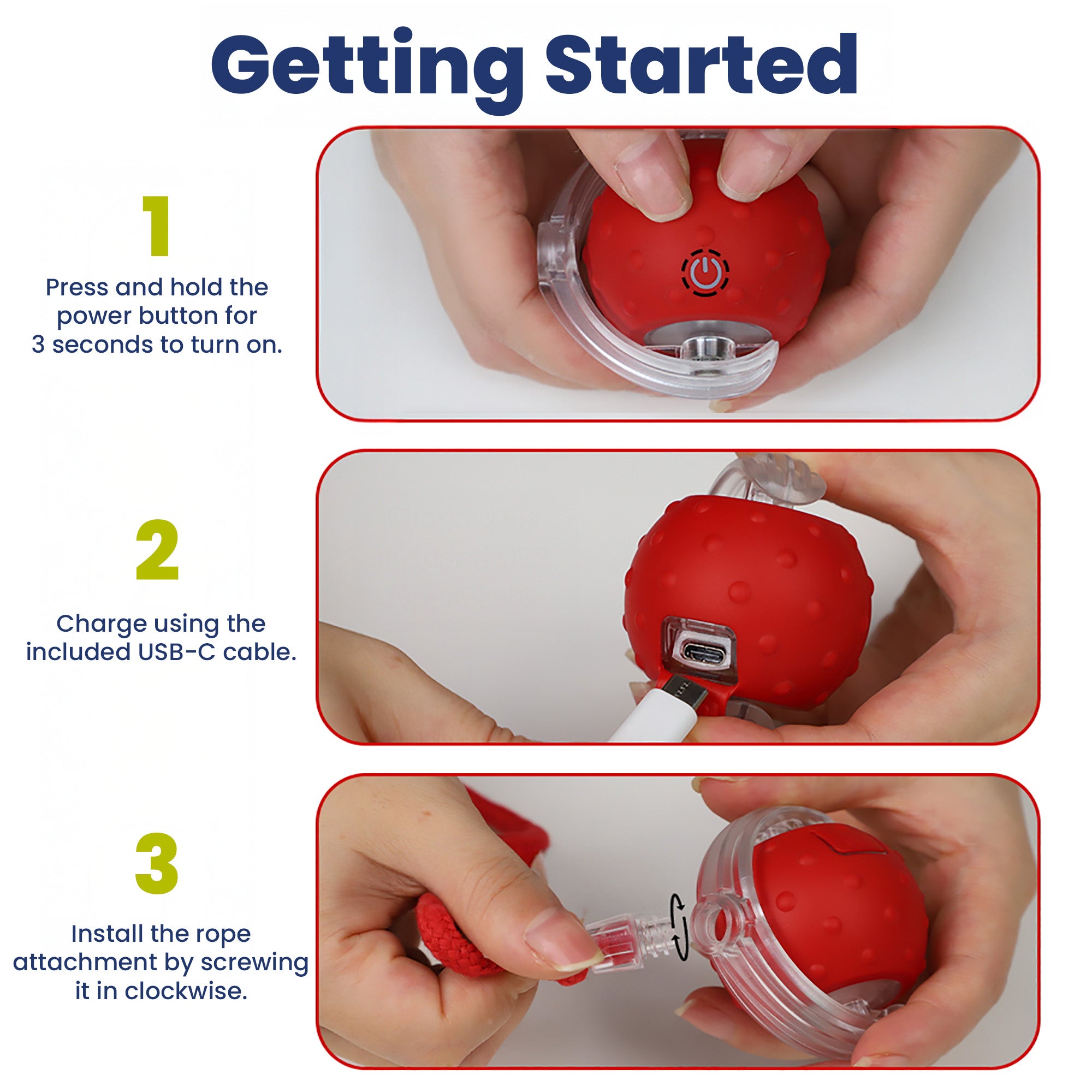 Getting Started

1

Press and hold the power button for 3 seconds to turn on.

2

Charge using the included USB-C cable.

3

Install the rope attachment by screwing it in clockwise.