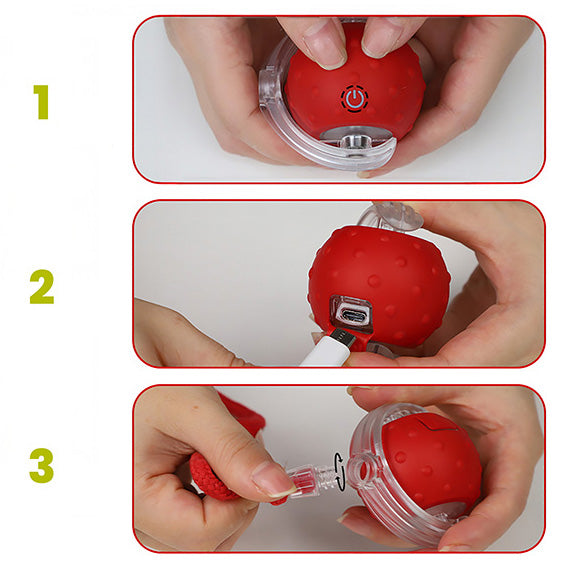 1

2

3